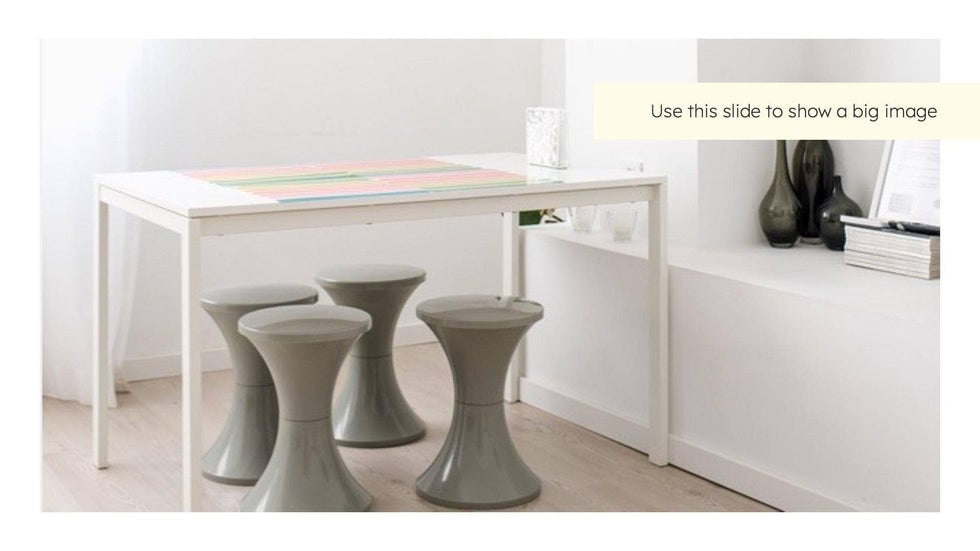 Use this slide to show a big image