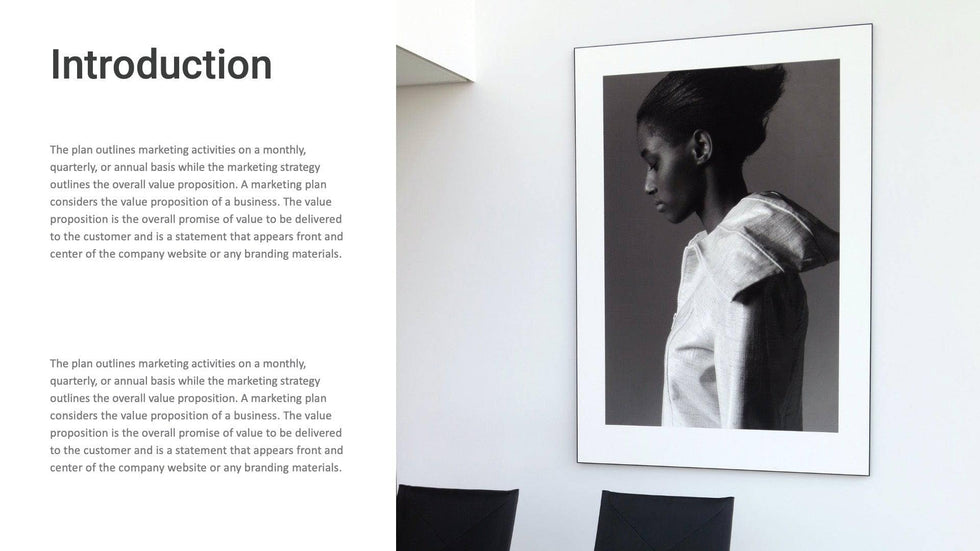 Introduction

The plan outlines marketing activities on a monthly, quarterly, or annual basis while the marketing strategy outlines the overall value proposition. A marketing plan considers the value proposition of a business. The value proposition is the overall promise of value to be delivered to the customer and is a statement that appears front and center of the company website or any branding materials.

The plan outlines marketing activities on a monthly, quarterly, or annual basis while the marketing strategy outlines the overall value proposition. A marketing plan considers the value proposition of a business. The value proposition is the overall promise of value to be delivered to the customer and is a statement that appears front and center of the company website or any branding materials.