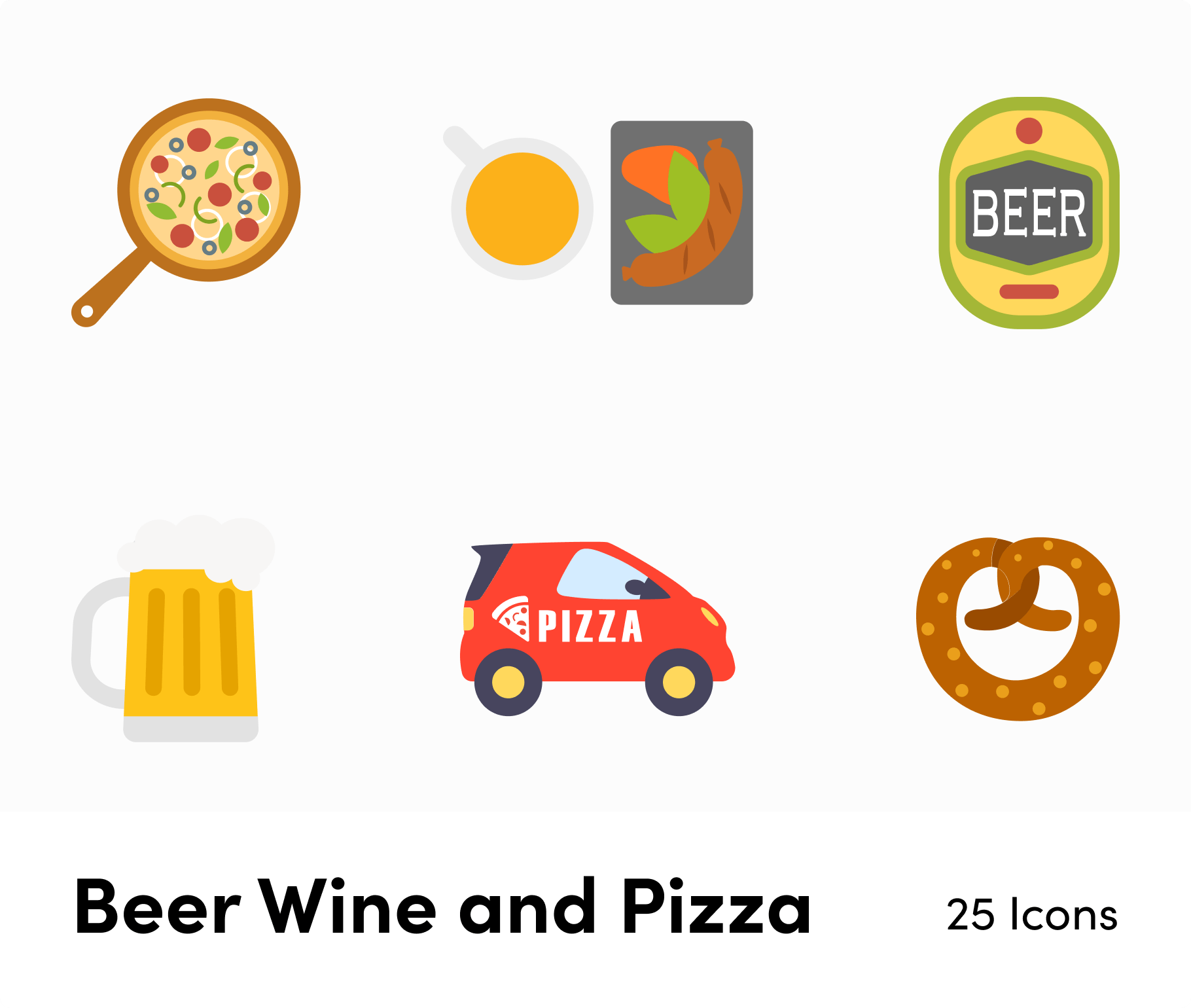 BEER

PIZZA

Beer Wine and Pizza

25 Icons