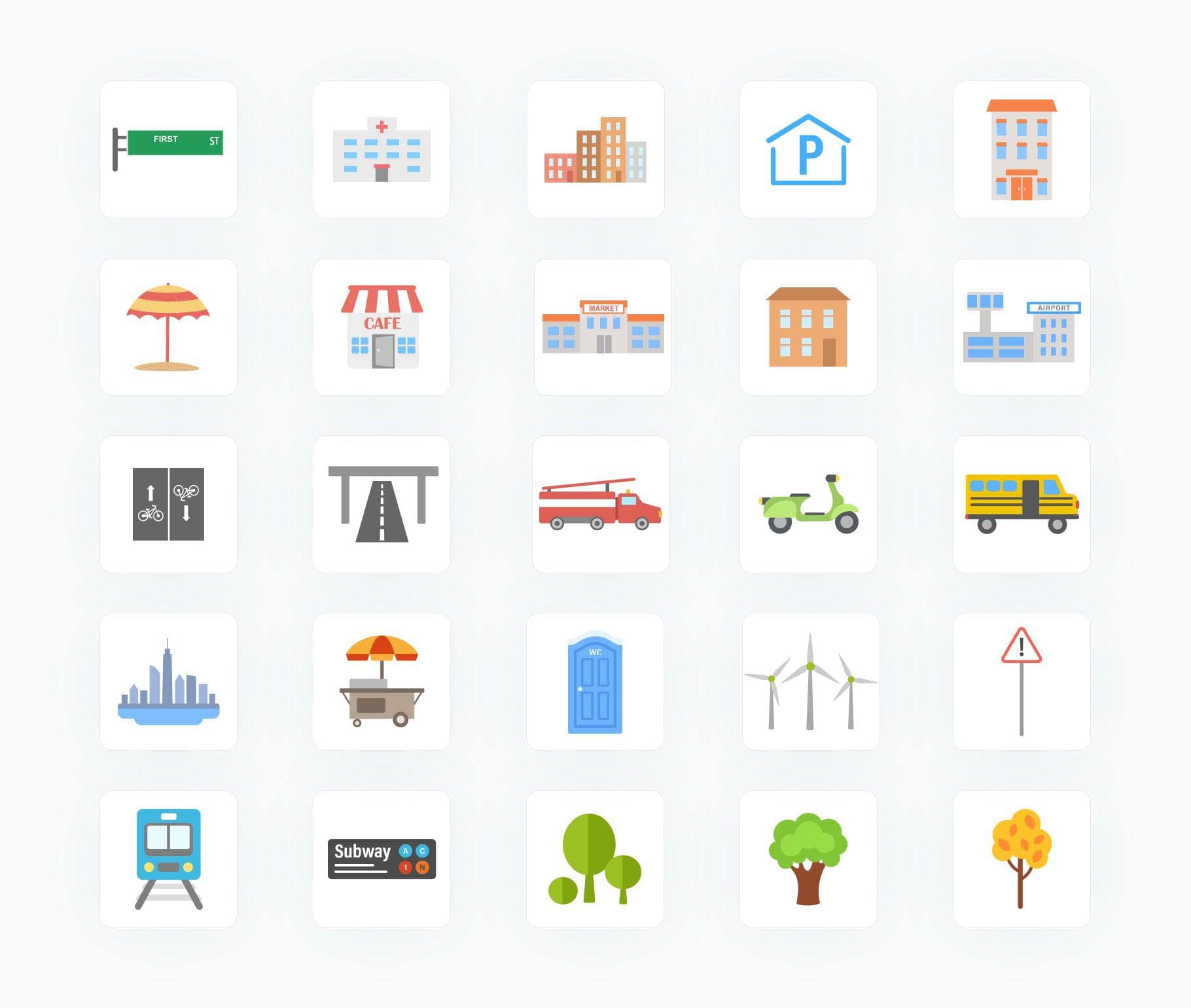 FIRST ST

P

CAFE

MARKET

AIRPORT

WC

!

Subway A C 1 N