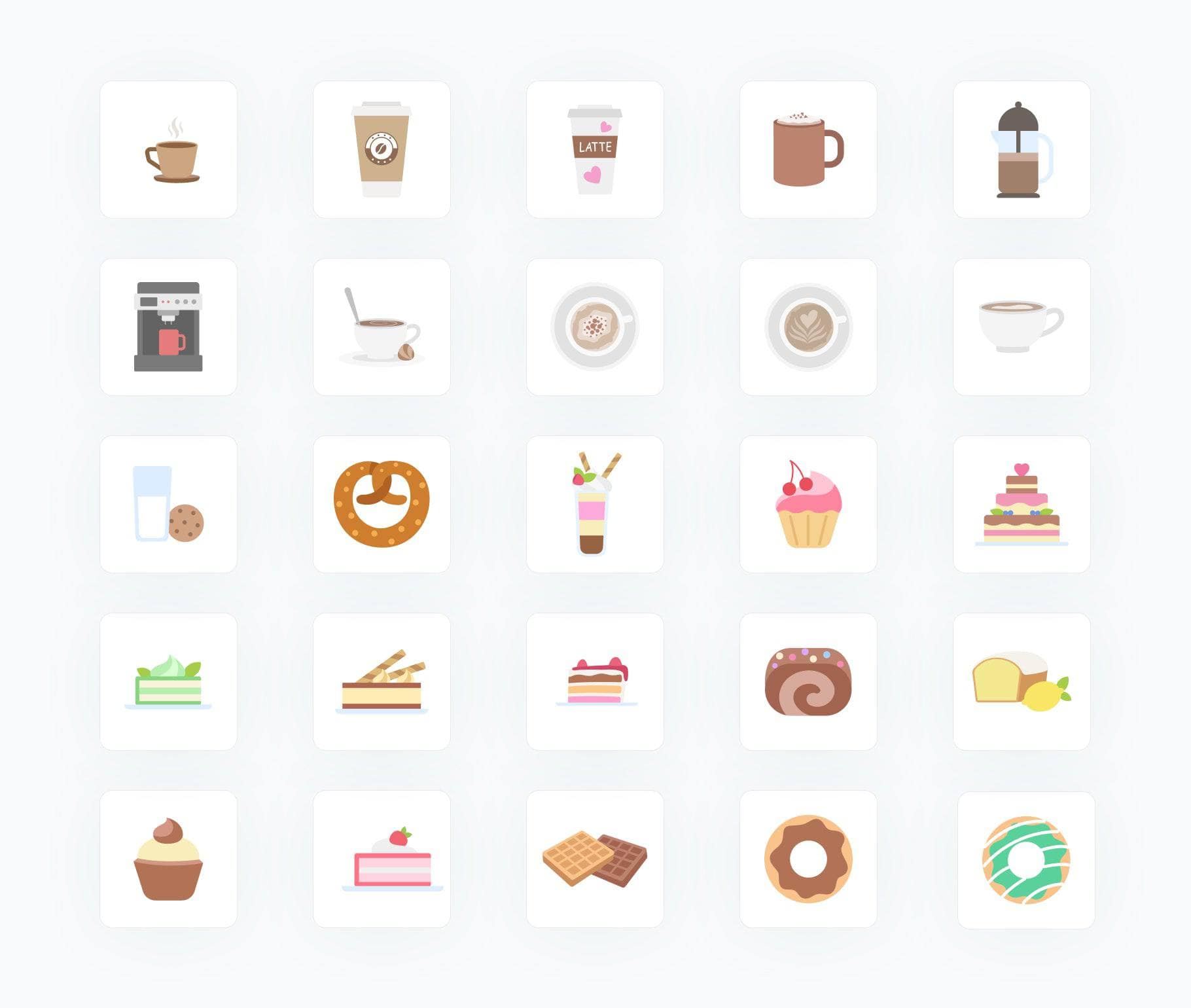 LATTE