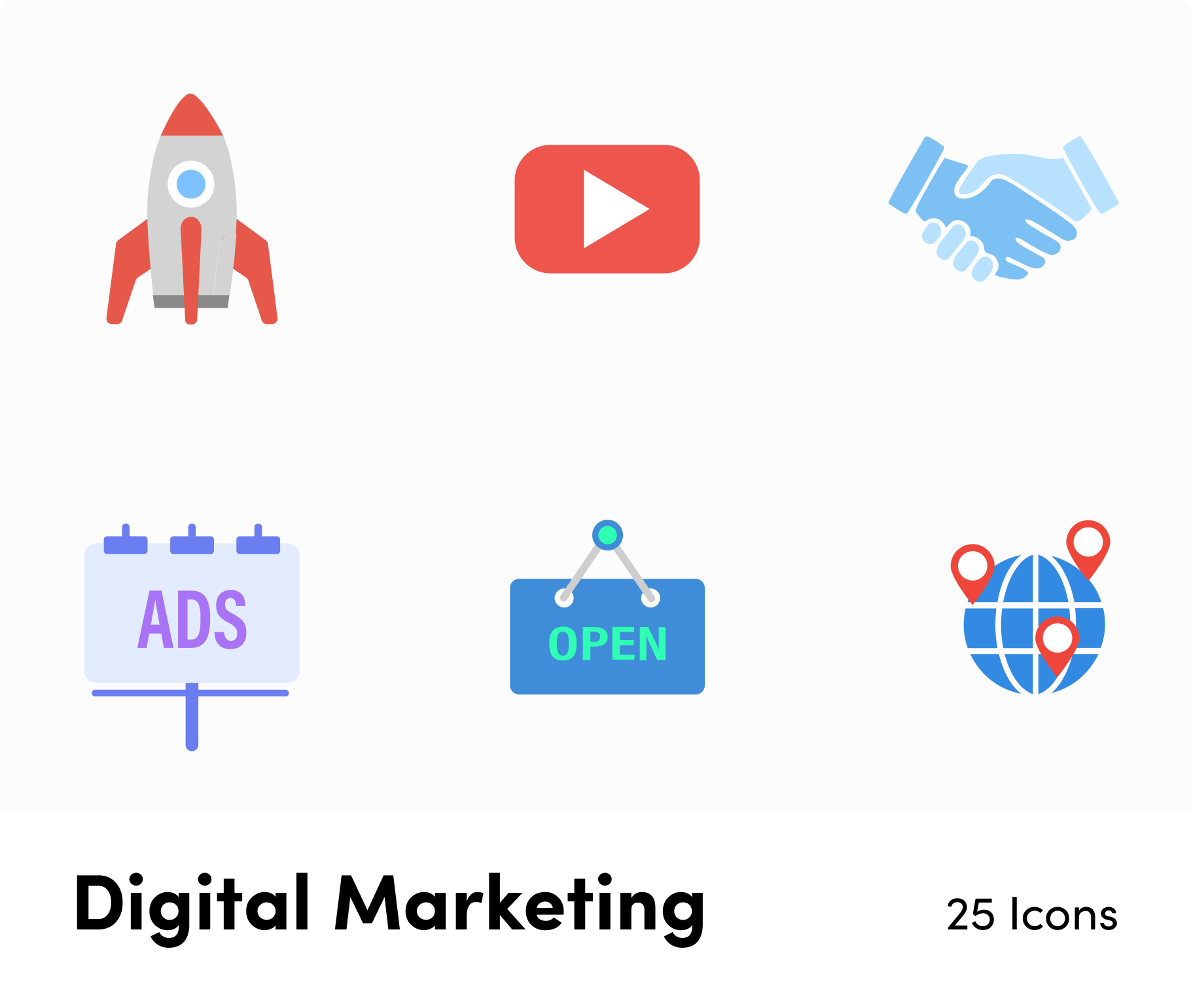 ADS

OPEN

Digital Marketing

25 Icons