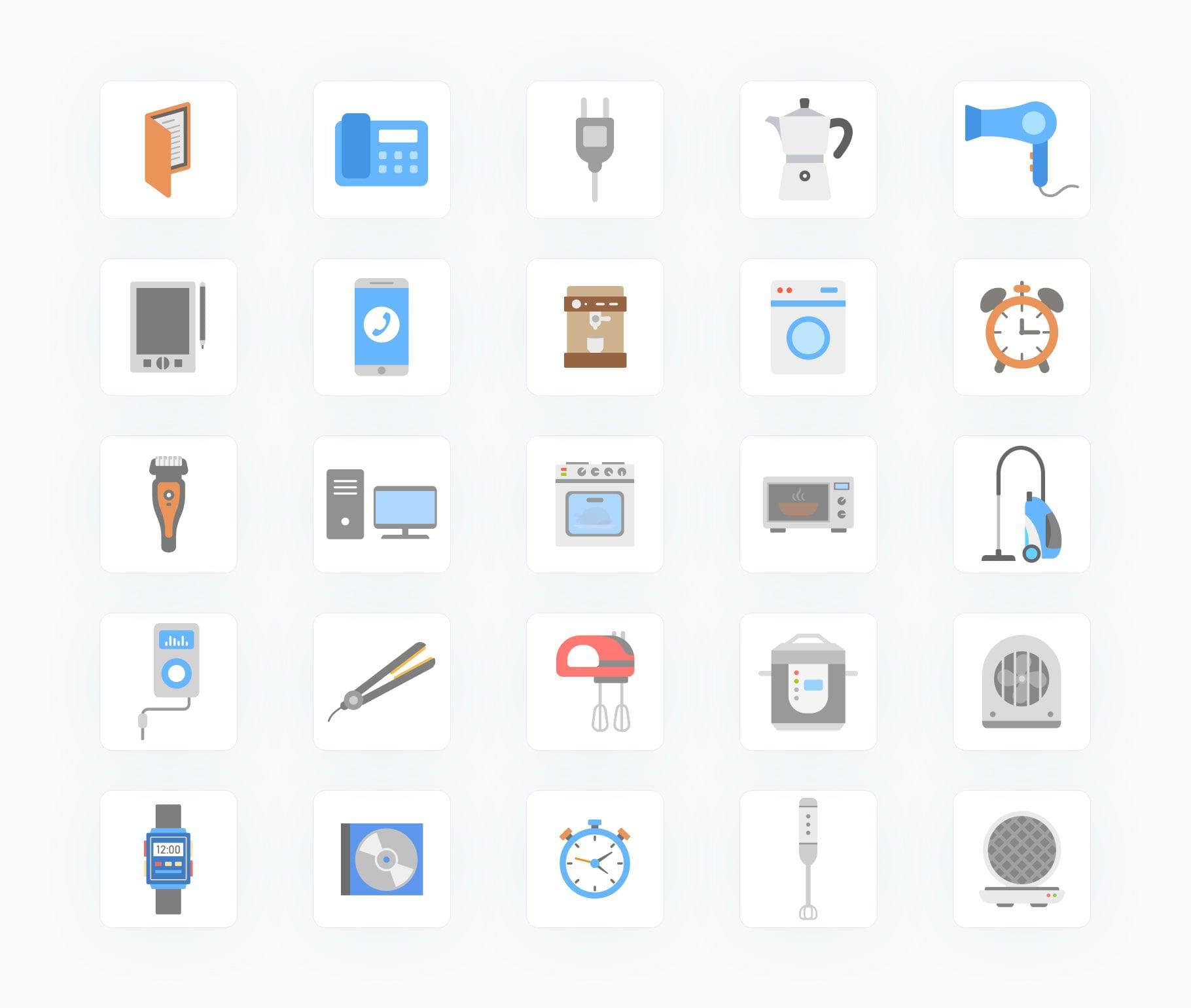 12:00