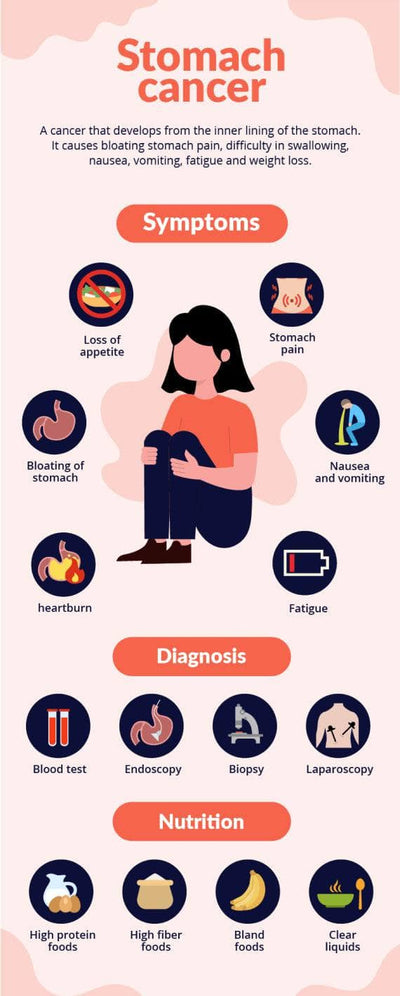 Stomach cancer

A cancer that develops from the inner lining of the stomach. It causes bloating stomach pain, difficulty in swallowing, nausea, vomiting, fatigue and weight loss.

Symptoms

Loss of appetite

Stomach pain

Bloating of stomach

Nausea and vomiting

heartburn

Fatigue

Diagnosis

Blood test

Endoscopy

Biopsy

Laparoscopy

Nutrition

High protein foods

High fiber foods

Bland foods

Clear liquids