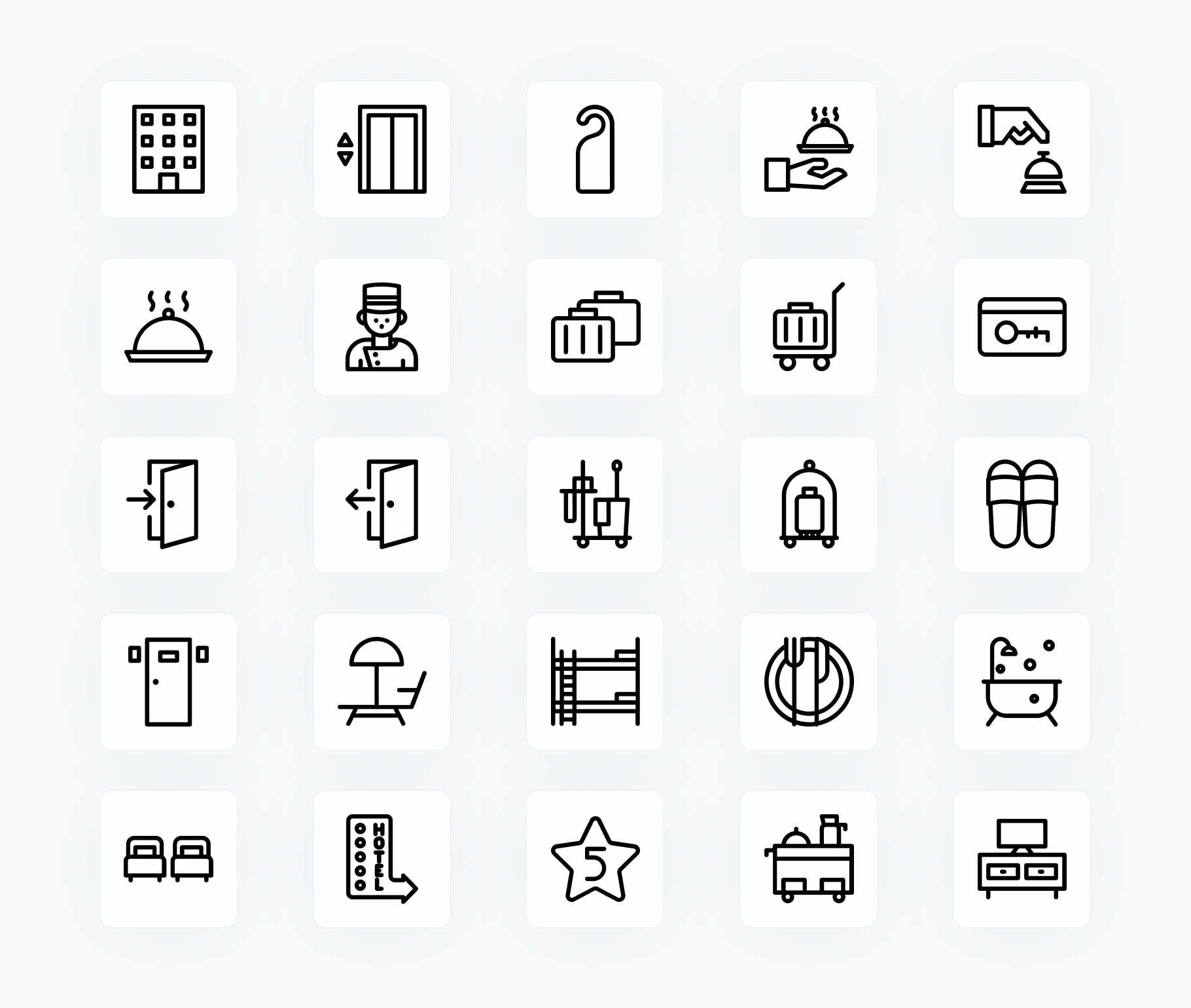 HOTEL

5