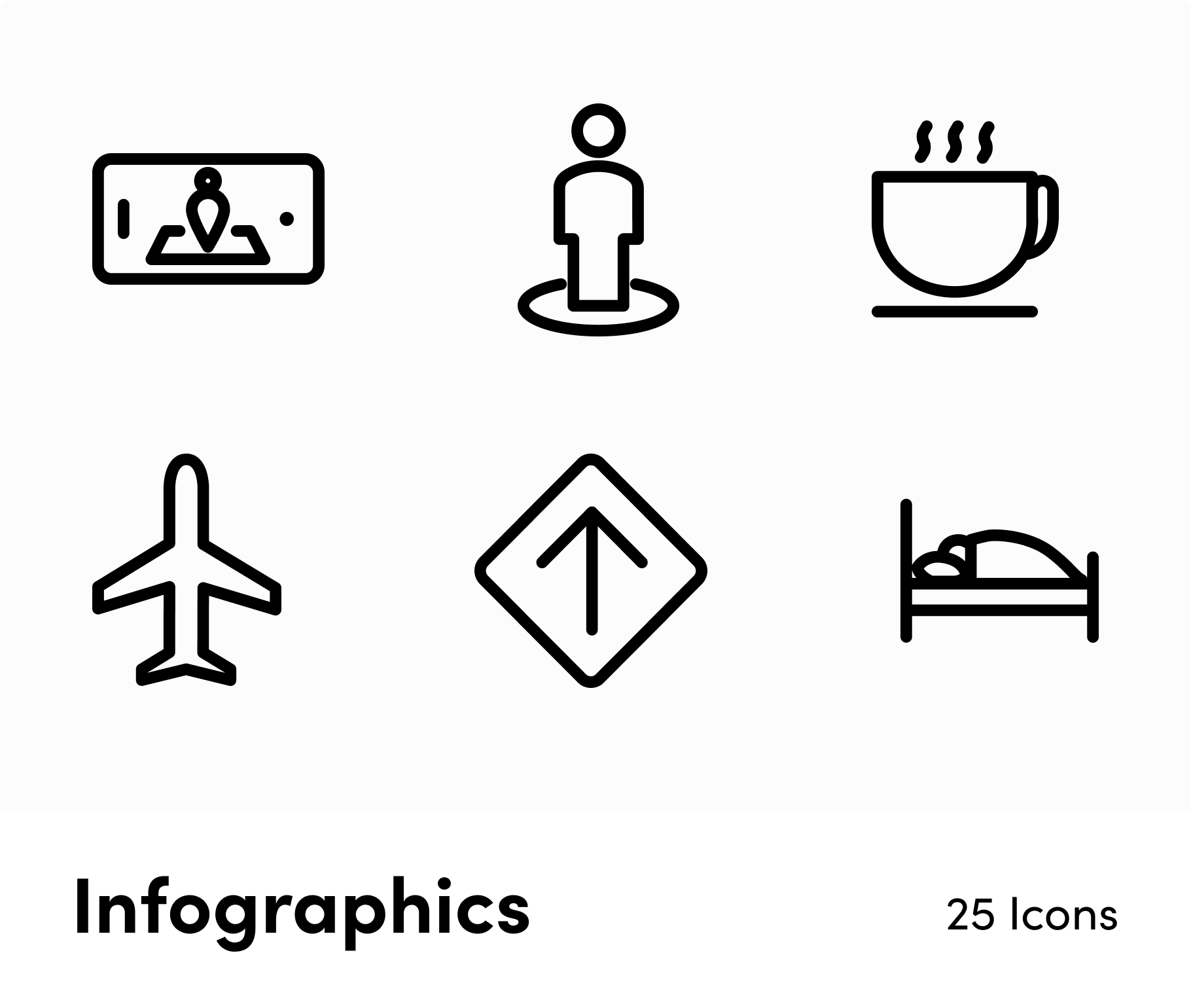 Infographics

25 Icons