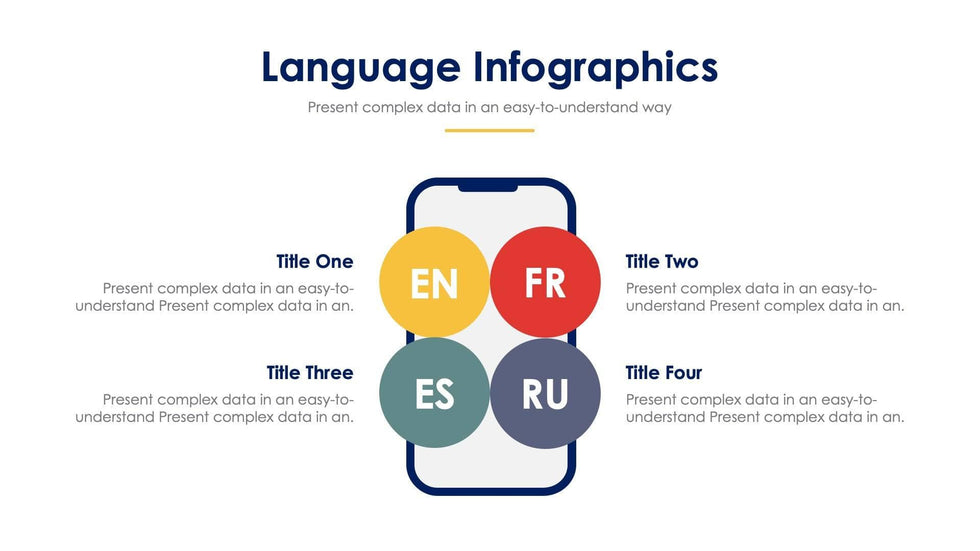 Language Infographics

Present complex data in an easy-to-understand way

Title One

Present complex data in an easy-to-understand Present complex data in an.

EN

FR

Title Two

Present complex data in an easy-to-understand Present complex data in an.

Title Three

Present complex data in an easy-to-understand Present complex data in an.

ES

RU

Title Four

Present complex data in an easy-to-understand Present complex data in an.