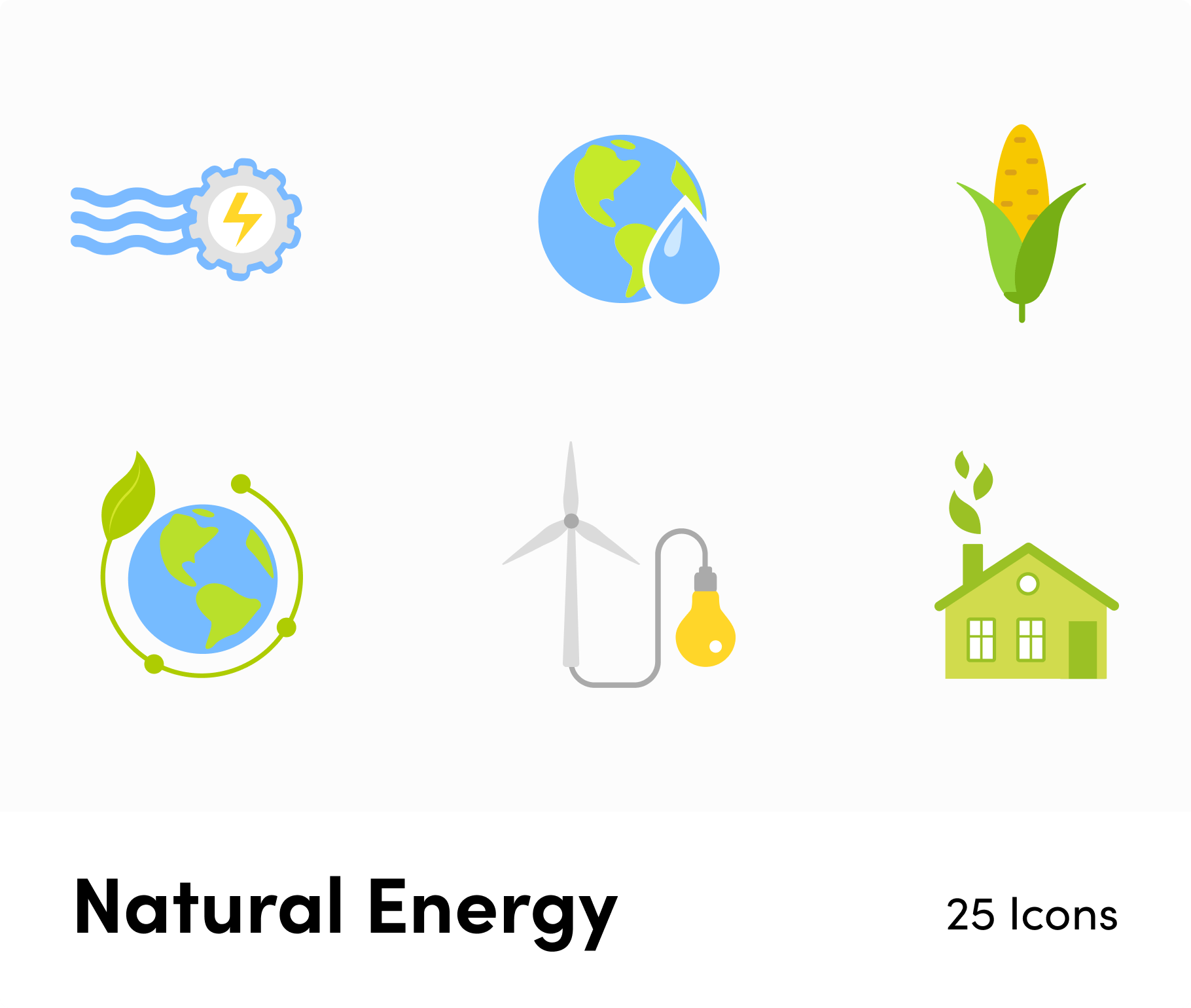 Natural Energy

25 Icons