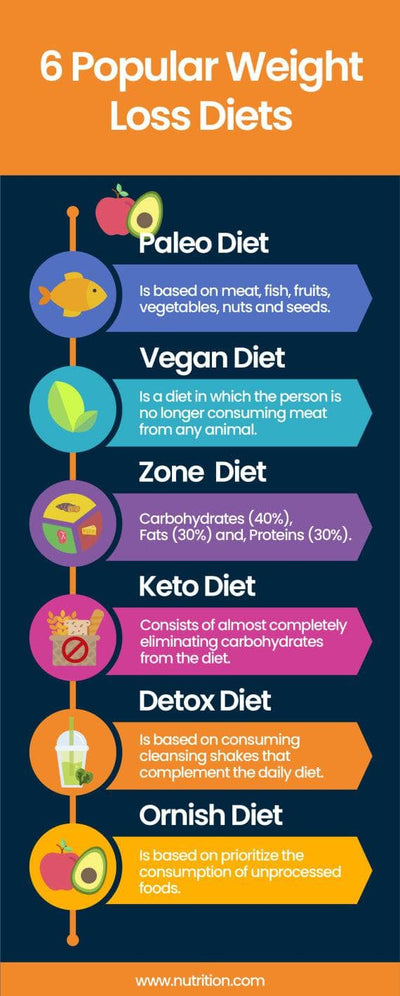 6 Popular Weight Loss Diets

Paleo Diet

Is based on meat, fish, fruits, vegetables, nuts and seeds.

Vegan Diet

Is a diet in which the person is no longer consuming meat from any animal.

Zone Diet

Carbohydrates (40%), Fats (30%) and, Proteins (30%).

Keto Diet

Consists of almost completely eliminating carbohydrates from the diet.

Detox Diet

Is based on consuming cleansing shakes that complement the daily diet.

Ornish Diet

Is based on prioritize the consumption of unprocessed foods.

www.nutrition.com