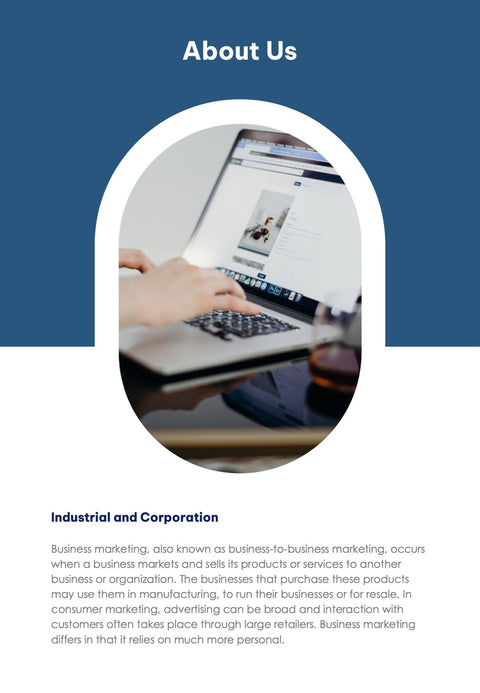 About Us

Industrial and Corporation

Business marketing, also known as business-to-business marketing, occurs when a business markets and sells its products or services to another business or organization. The businesses that purchase these products may use them in manufacturing, to run their businesses or for resale. In consumer marketing, advertising can be broad and interaction with customers often takes place through large retailers. Business marketing differs in that it relies on much more personal.