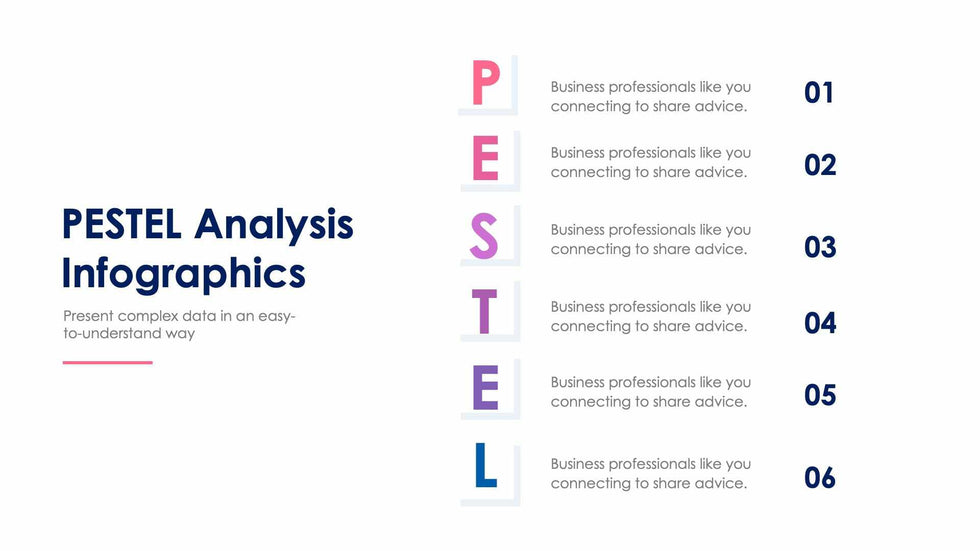 PESTEL Analysis Infographics

Present complex data in an easy-to-understand way

P
Business professionals like you connecting to share advice.
01

E
Business professionals like you connecting to share advice.
02

S
Business professionals like you connecting to share advice.
03

T
Business professionals like you connecting to share advice.
04

E
Business professionals like you connecting to share advice.
05

L
Business professionals like you connecting to share advice.
06