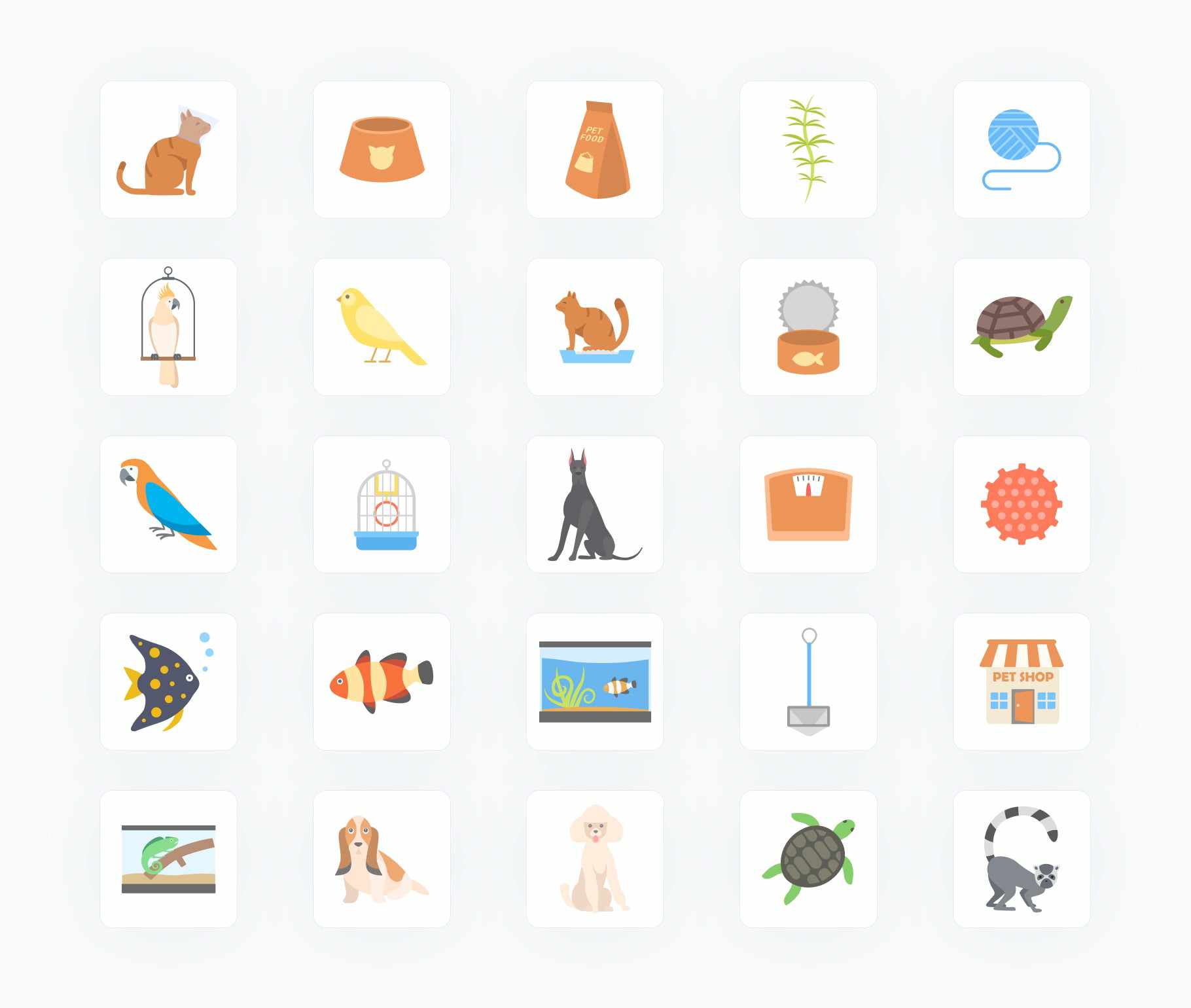 PET FOOD

PET SHOP