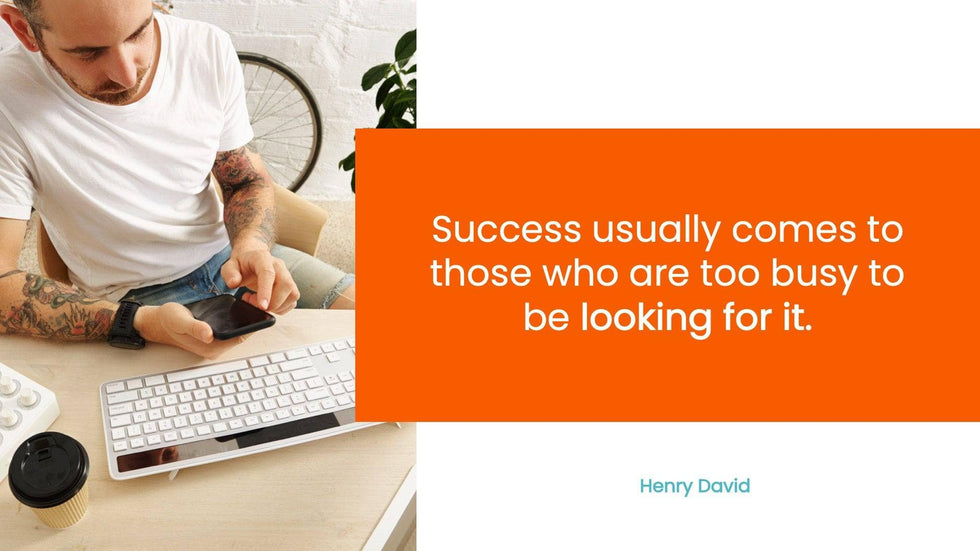 Success usually comes to those who are too busy to be looking for it.

Henry David