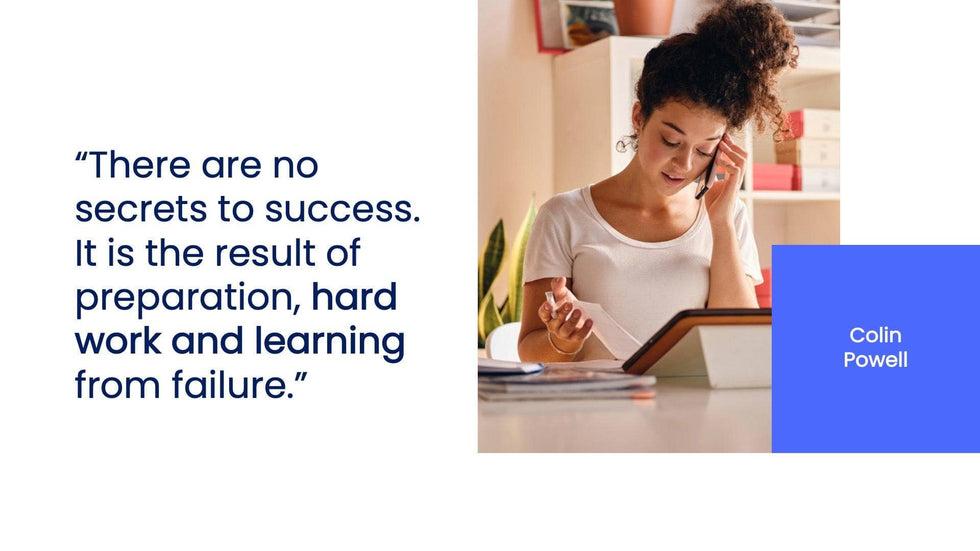 “There are no secrets to success. It is the result of preparation, hard work and learning from failure.”

Colin Powell