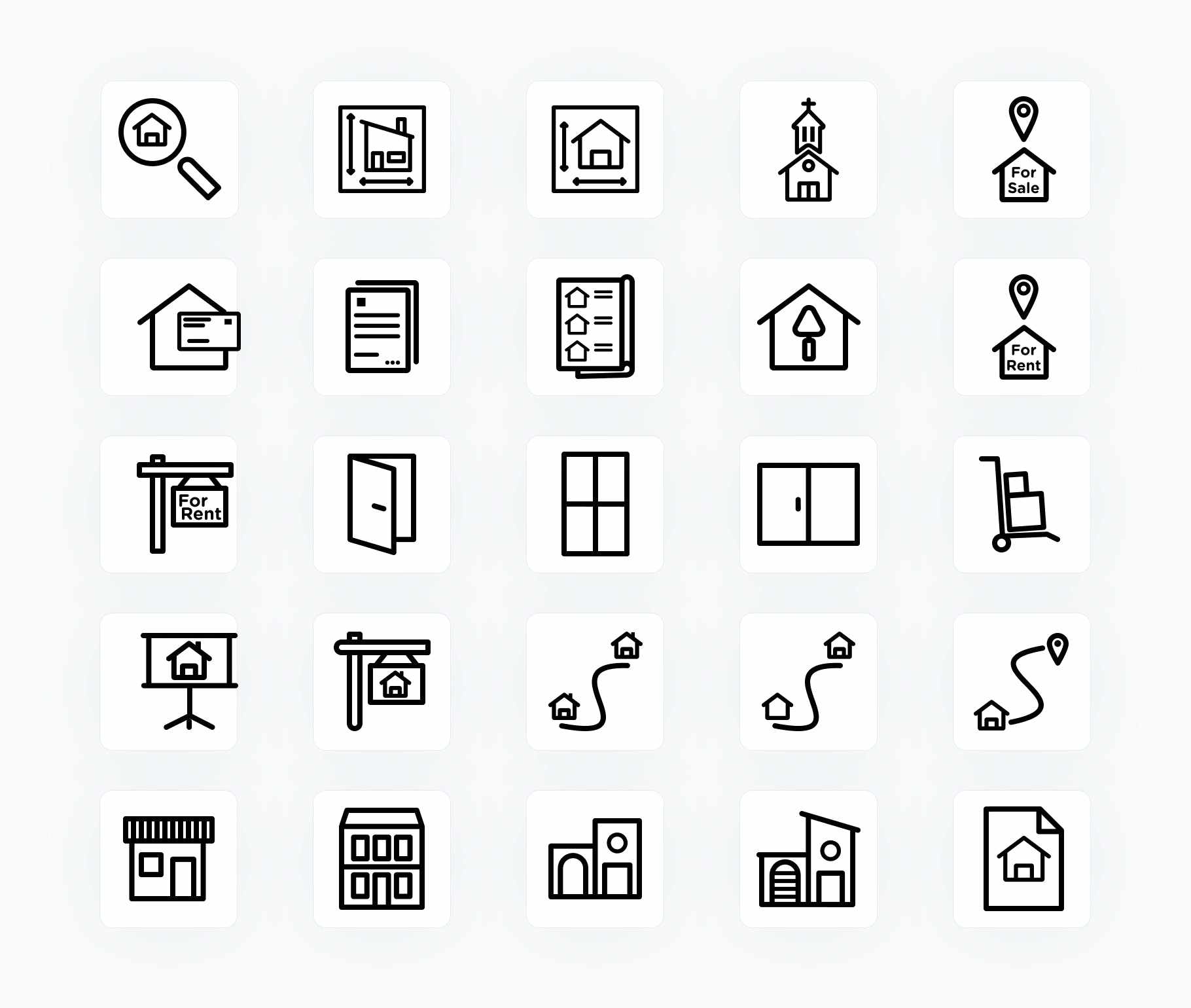 For Sale

For Rent

For Rent