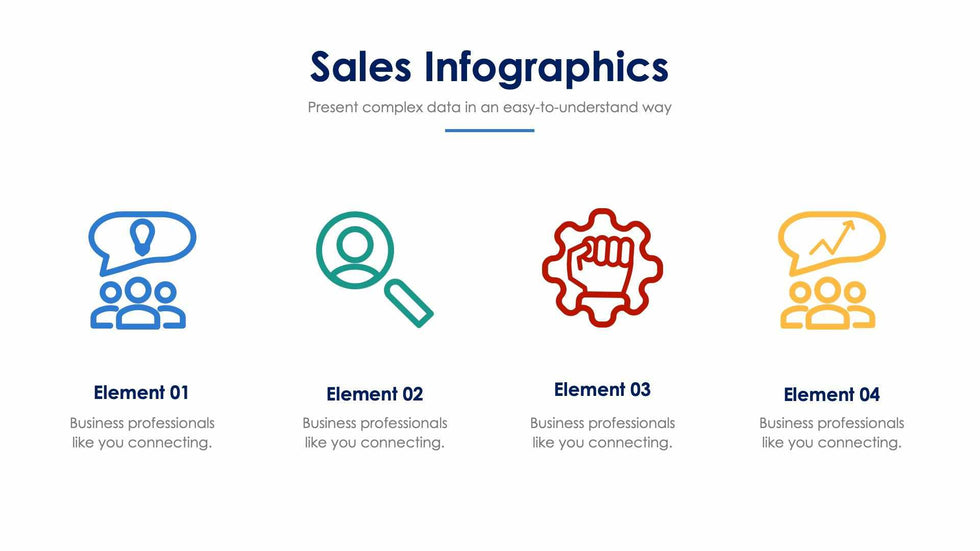 Sales Infographics

Present complex data in an easy-to-understand way

Element 01

Business professionals like you connecting.

Element 02

Business professionals like you connecting.

Element 03

Business professionals like you connecting.

Element 04

Business professionals like you connecting.