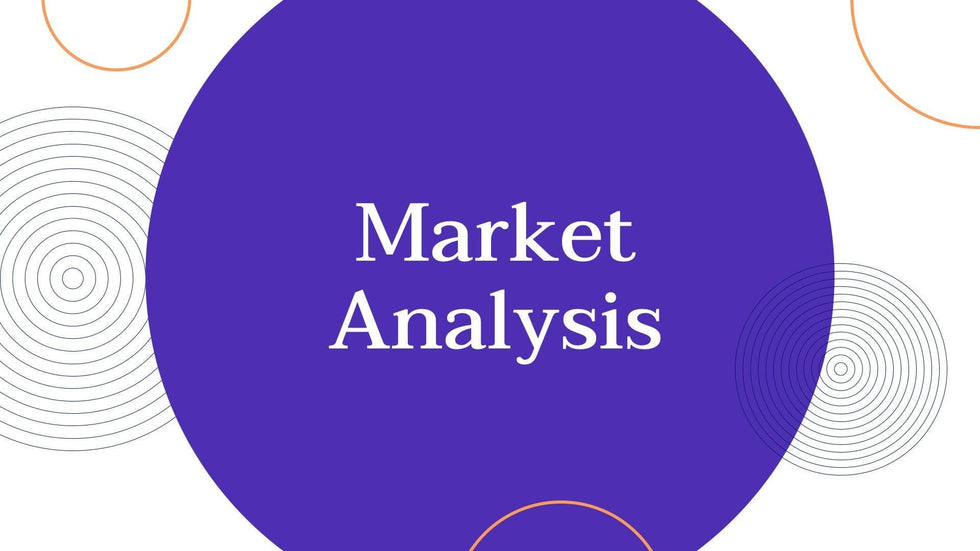 Market Analysis