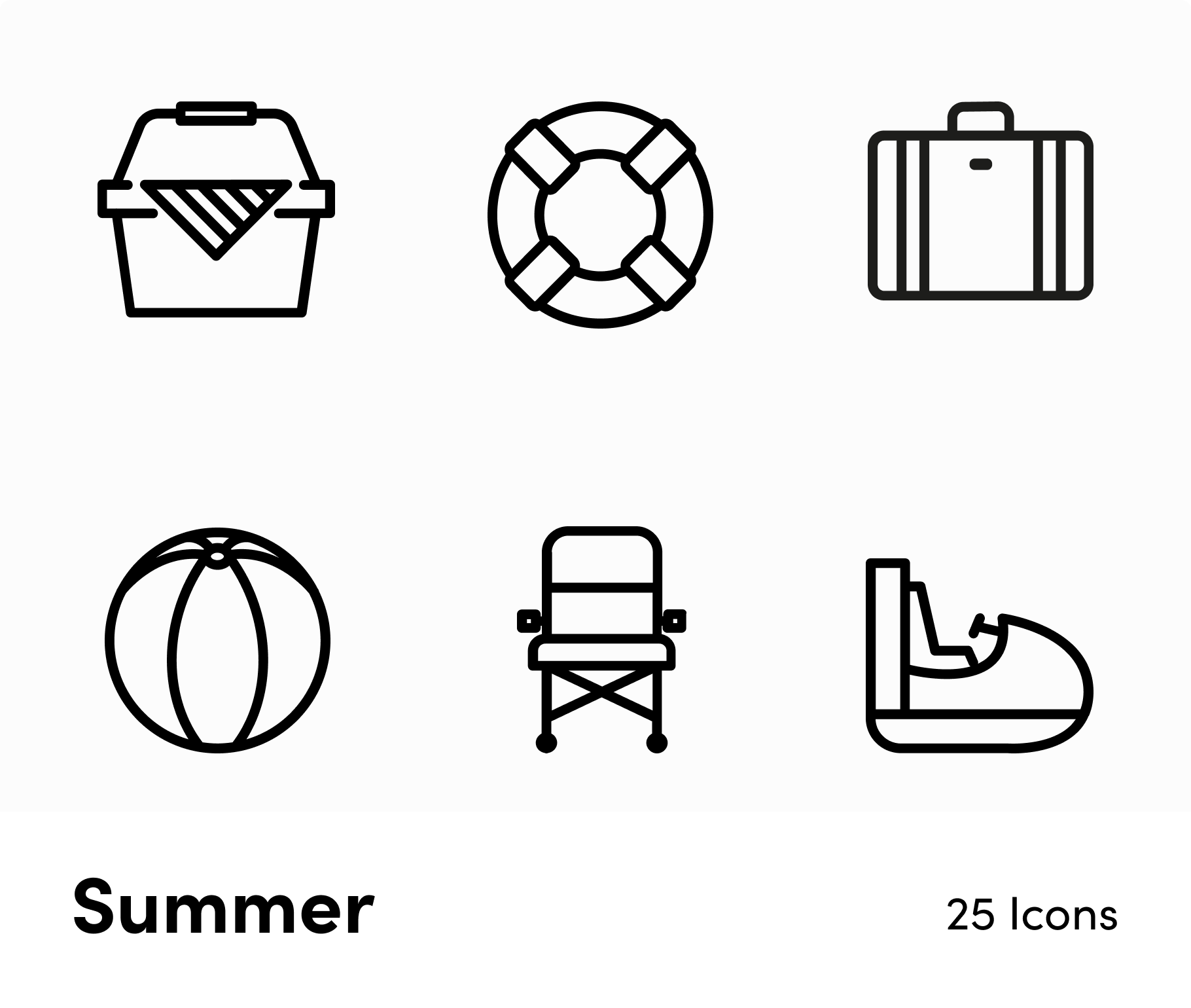 Summer

25 Icons