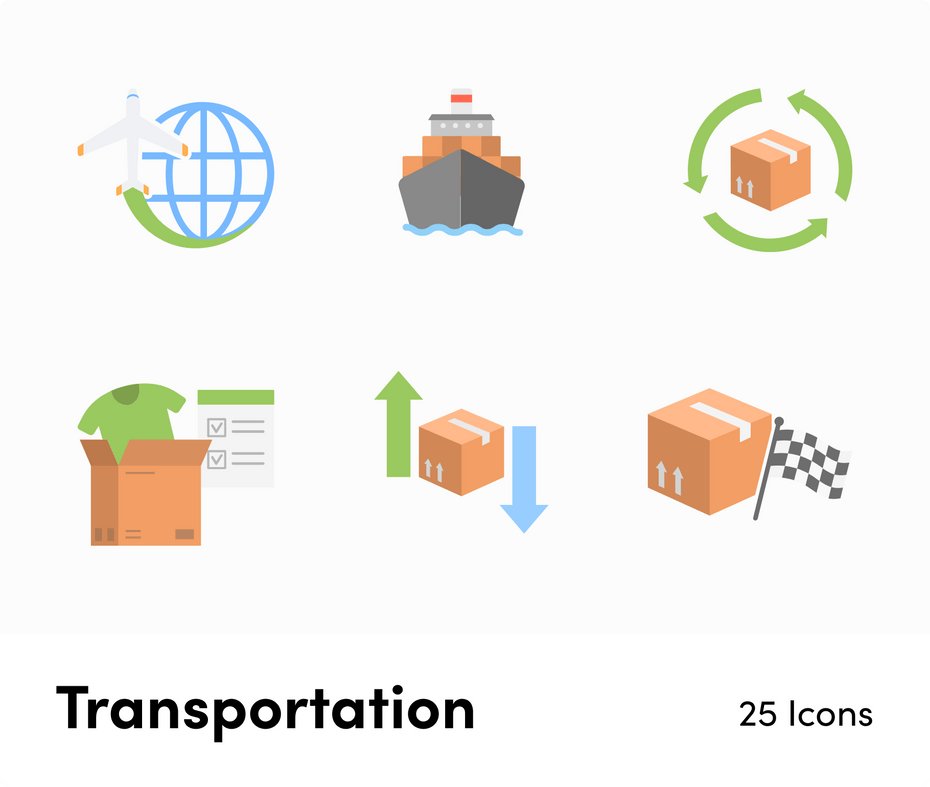 Transportation

25 Icons